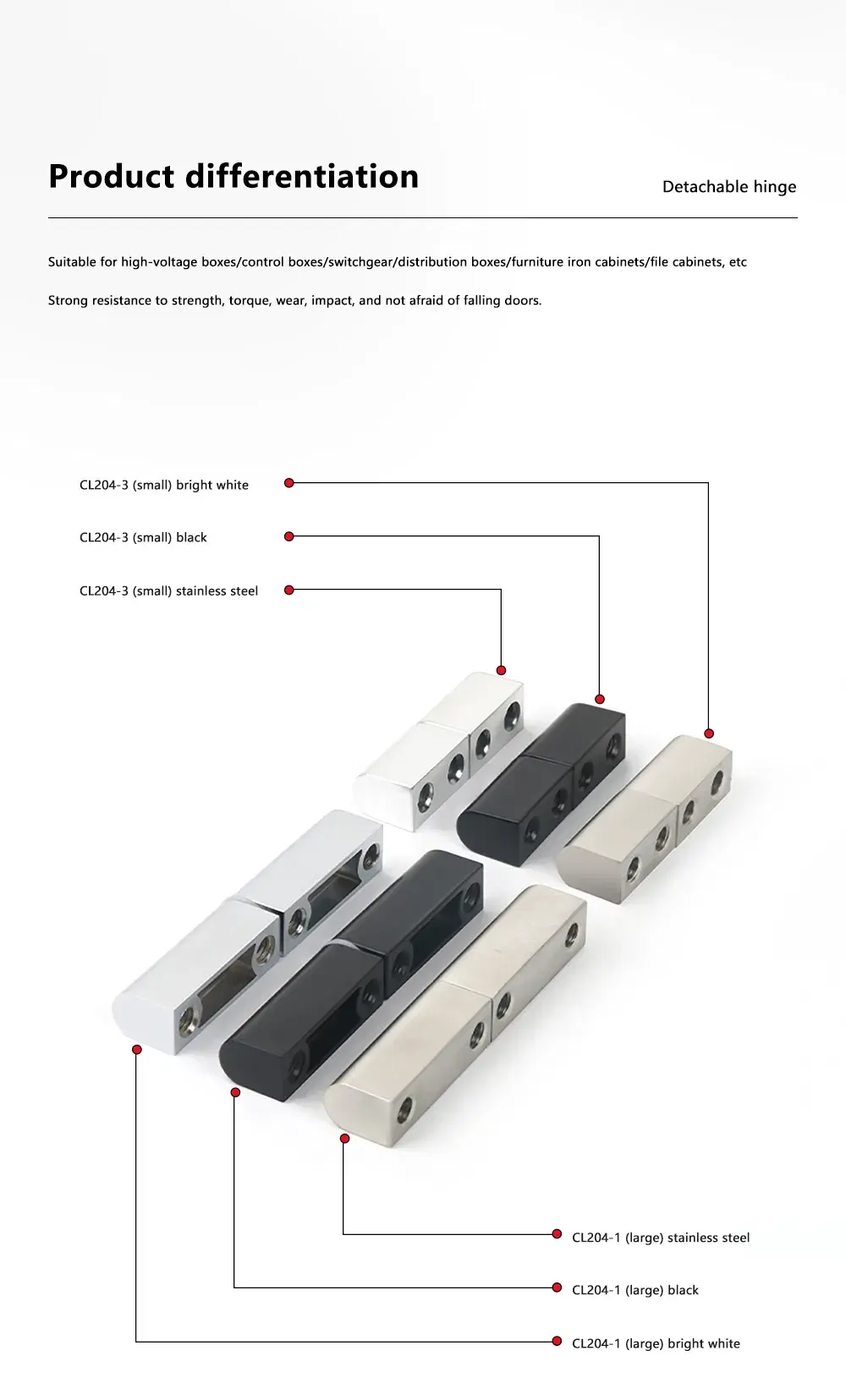 Product differentiation

Detachable hinge

Suitable for high-voltage boxes/control boxes/switchgear/distribution boxes/furniture iron cabinets/file cabinets, etc

Strong resistance to strength, torque, wear, impact, and not afraid of falling doors.

CL204-3 (small) bright white

CL204-3 (small) black

CL204-3 (small) stainless steel

CL204-1 (large) stainless steel

CL204-1 (large) black

CL204-1 (large) bright white